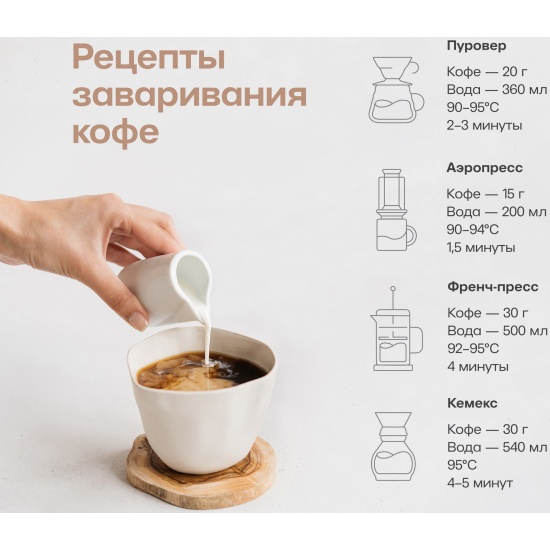 Рецепты заваривания кофе

Пуровер
Кофе — 20 г
Вода — 360 мл
90–95°C
2–3 минуты

Аэропресс
Кофе — 15 г
Вода — 200 мл
90–94°C
1,5 минуты

Френч-пресс
Кофе — 30 г
Вода — 500 мл
92–95°C
4 минуты

Кемекс
Кофе — 30 г
Вода — 540 мл
95°C
4–5 минут