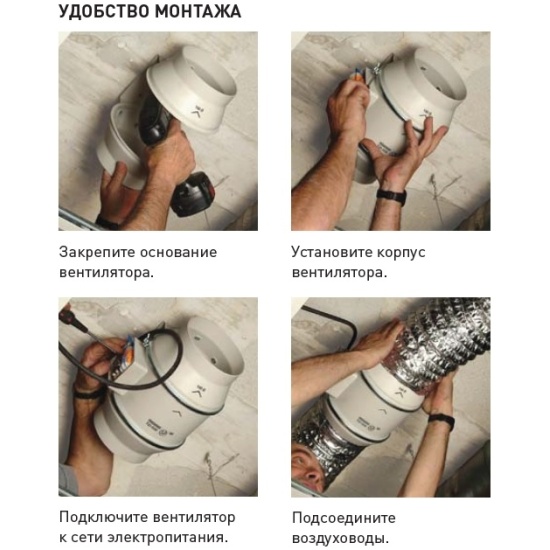 УДОБСТВО МОНТАЖА

Закрепите основание вентилятора.

Установите корпус вентилятора.

Подключите вентилятор к сети электропитания.

Подсоедините воздуховоды.