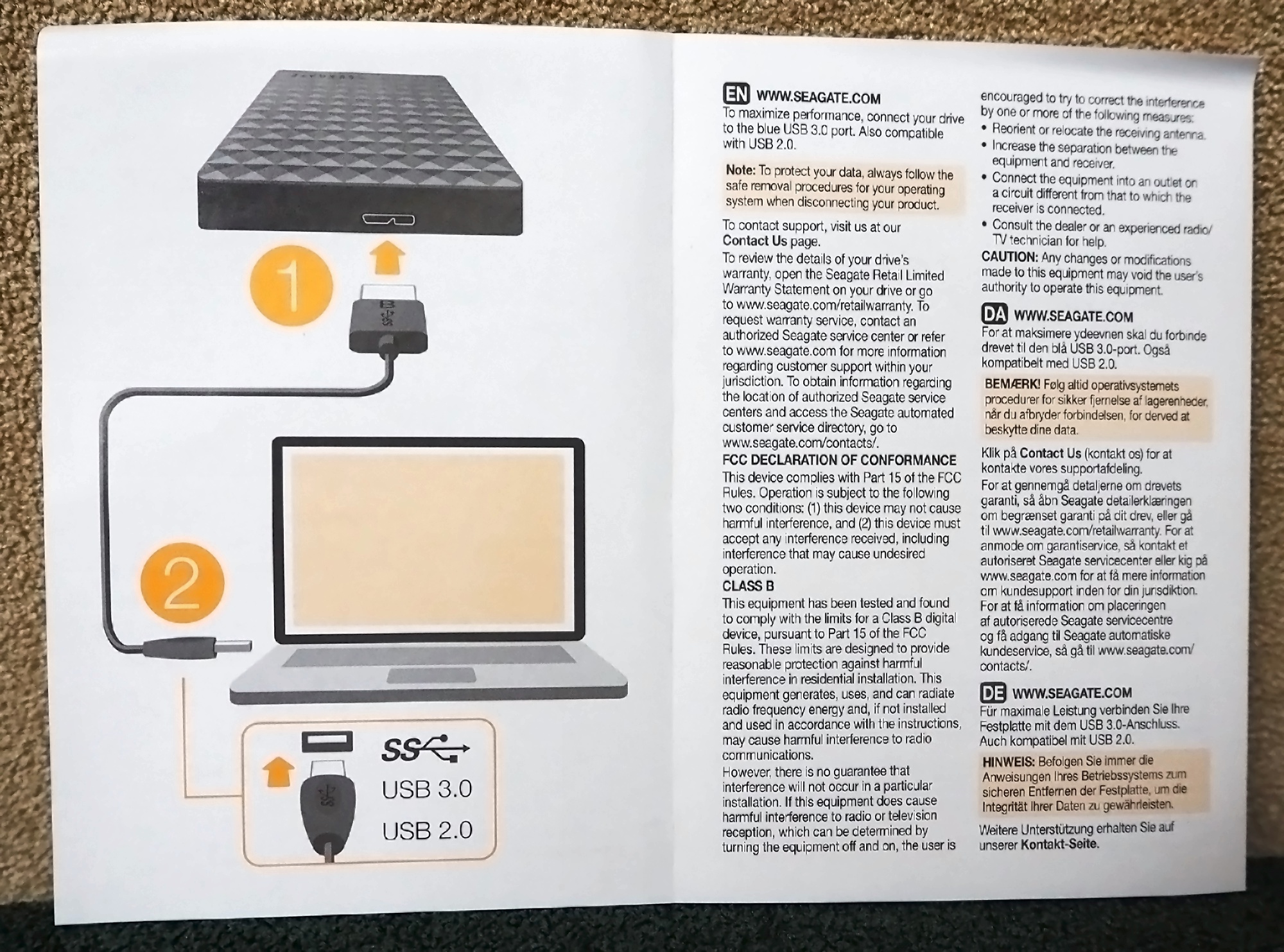 1

2

SS

USB 3.0

USB 2.0

EN WWW.SEAGATE.COM
To maximize performance, connect your drive to the blue USB 3.0 port. Also compatible with USB 2.0.

Note: To protect your data, always follow the safe removal procedures for your operating system when disconnecting your product.

To contact support, visit us at our Contact Us page.

To review the details of your drive's warranty, open the Seagate Retail Limited Warranty Statement on your drive or go to www.seagate.com/retailwarranty. To request warranty service, contact an authorized Seagate service center or refer to www.seagate.com for more information regarding customer support within your jurisdiction. To obtain information regarding the location of authorized Seagate service centers and access the Seagate automated customer service directory, go to www.seagate.com/contacts/.

FCC DECLARATION OF CONFORMANCE
This device complies with Part 15 of the FCC Rules. Operation is subject to the following two conditions: (1) this device may not cause harmful interference, and (2) this device must accept any interference received, including interference that may cause undesired operation.

CLASS B
This equipment has been tested and found to comply with the limits for a Class B digital device, pursuant to Part 15 of the FCC Rules. These limits are designed to provide reasonable protection against harmful interference in residential installation. This equipment generates, uses, and can radiate radio frequency energy and, if not installed and used in accordance with the instructions, may cause harmful interference to radio communications.

However, there is no guarantee that interference will not occur in a particular installation. If this equipment does cause harmful interference to radio or television reception, which can be determined by turning the equipment off and on, the user is encouraged to try to correct the interference by one or more of the following measures:
• Reorient or relocate the receiving antenna.
• Increase the separation between the equipment and receiver.
• Connect the equipment into an outlet on a circuit different from that to which the receiver is connected.
• Consult the dealer or an experienced radio/TV technician for help.

CAUTION: Any changes or modifications made to this equipment may void the user's authority to operate this equipment.

DA WWW.SEAGATE.COM
For at maksimere ydeevnen skal du forbinde drevet til den blå USB 3.0-port. Også kompatibelt med USB 2.0.

BEMÆRK! Følg altid operativsystemets procedurer for sikker fjernelse af lagerenheder, når du afbryder forbindelsen, for derved at beskytte dine data.

Klik på Contact Us (kontakt os) for at kontakte vores supportafdeling.

For at gennemgå detaljerne om drevets garanti, så åbn Seagate detailerklæringen om begrænset garanti på dit drev, eller gå til www.seagate.com/retailwarranty. For at anmode om garantiservice, så kontakt et autoriseret Seagate servicecenter eller kig på www.seagate.com for at få mere information om kundesupport inden for din jurisdiktion. For at få information om placeringen af autoriserede Seagate servicecentre og få adgang til Seagate automatiske kundeservice, så gå til www.seagate.com/contacts/.

DE WWW.SEAGATE.COM
Für maximale Leistung verbinden Sie Ihre Festplatte mit dem USB 3.0-Anschluss. Auch kompatibel mit USB 2.0.

HINWEIS: Befolgen Sie immer die Anweisungen Ihres Betriebssystems zum sicheren Entfernen der Festplatte, um die Integrität Ihrer Daten zu gewährleisten.

Weitere Unterstützung erhalten Sie auf unserer Kontakt-Seite.